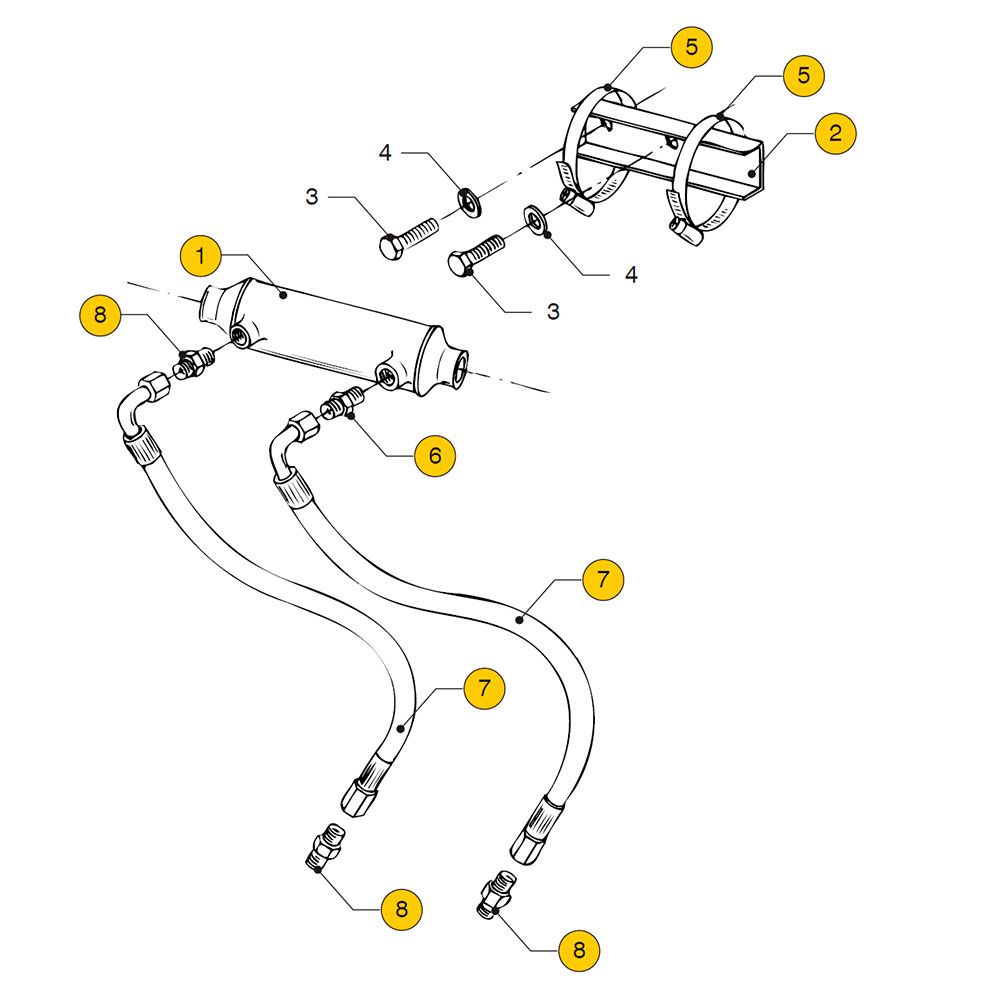 5
5
2
4
3
4
3
1
8
6
7
7
8
8