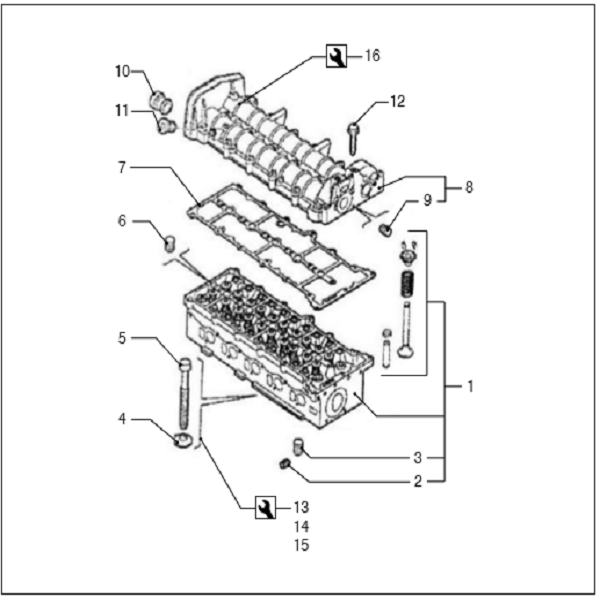 16
10
11
12
7
8
9
6
5
1
4
3
2
13
14
15