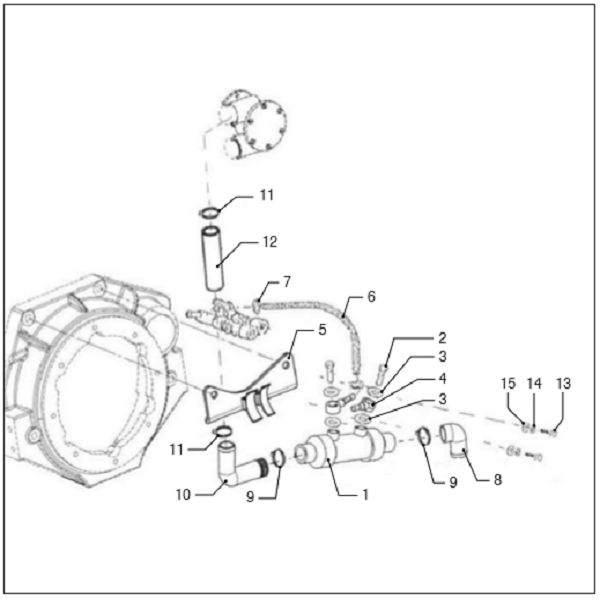 11
12
7
6
5
2
3
4
3
15 14 13
11
10
9
1
9
8