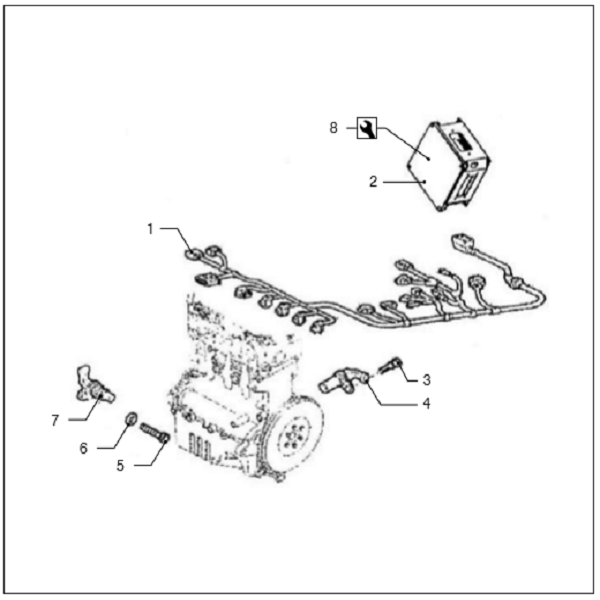 8
2
1
3
4
7
6
5