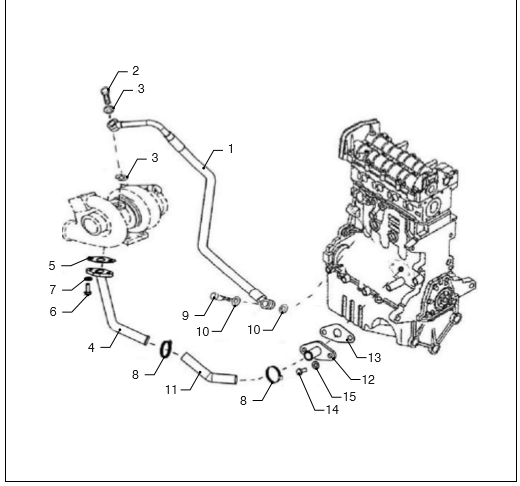 2
3
1
3
5
7
6
9
10
10
4
8
11
8
13
12
15
14