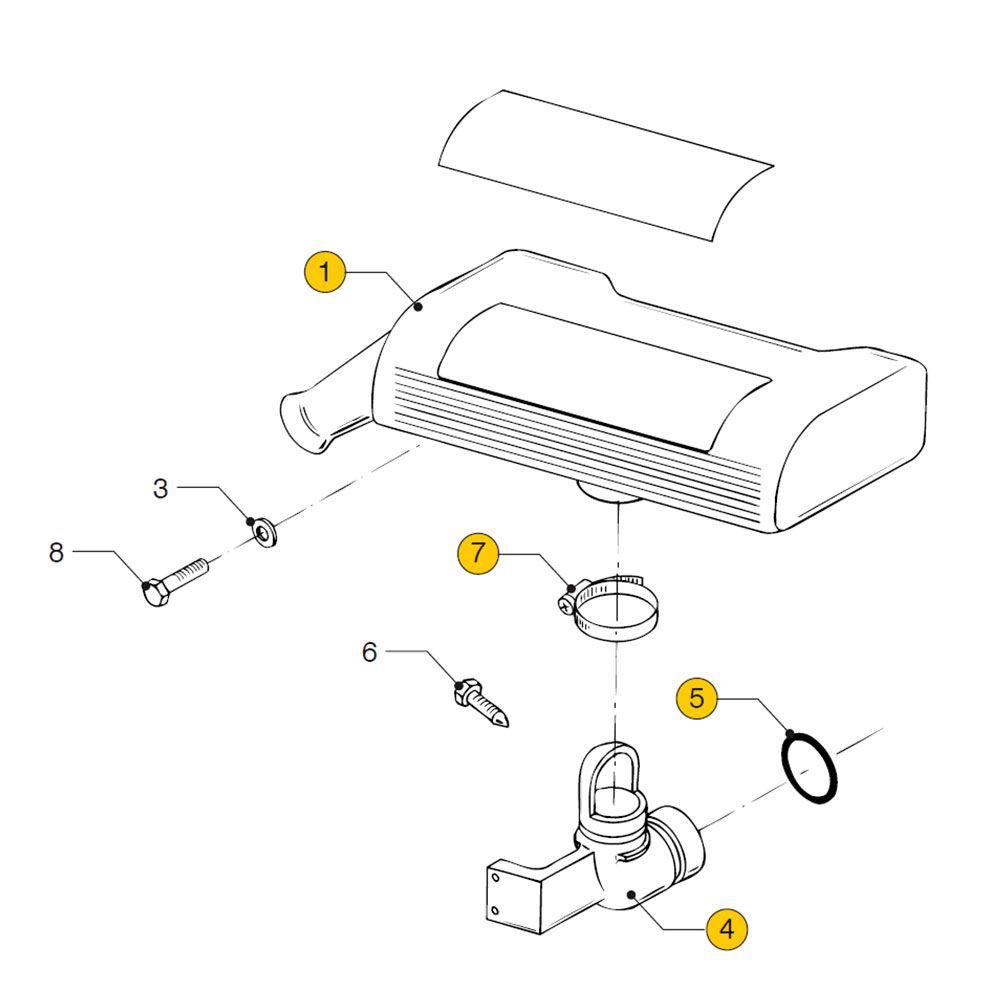 1
3
8
7
6
5
4