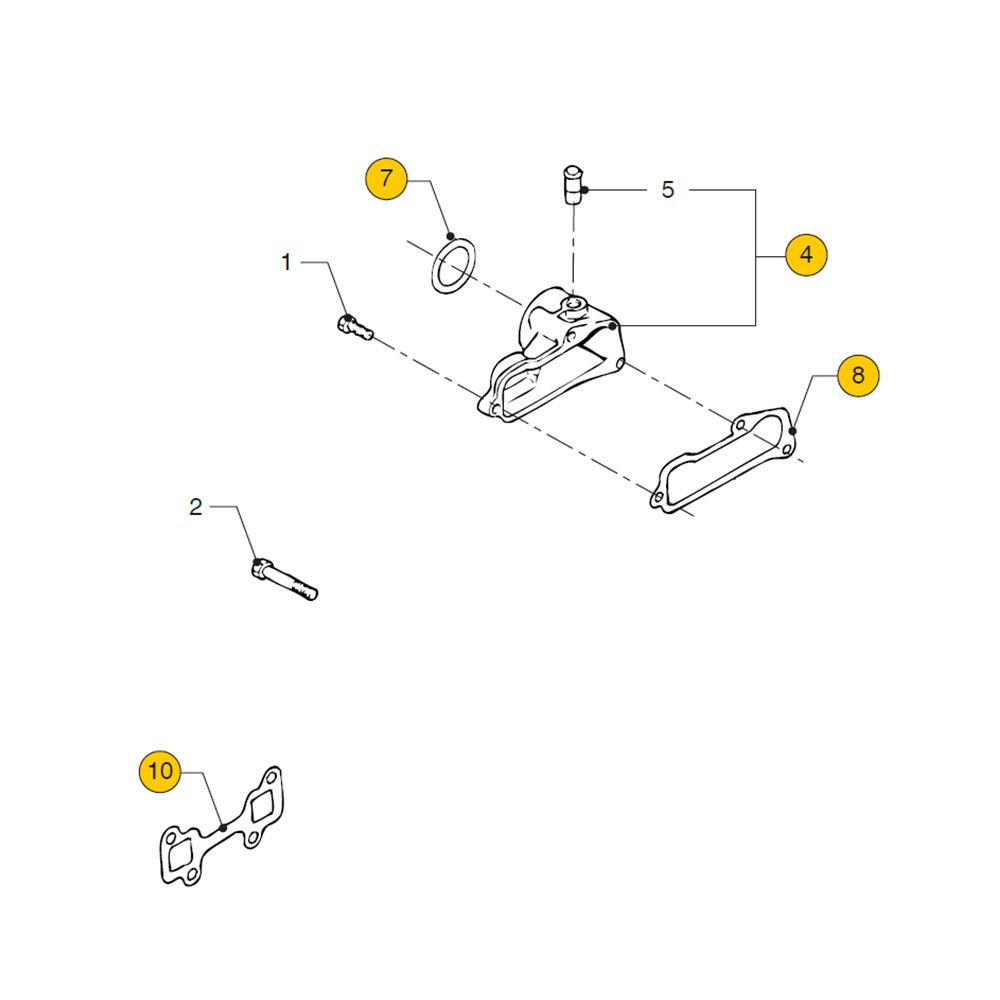 7
5
4
1
8
2
10