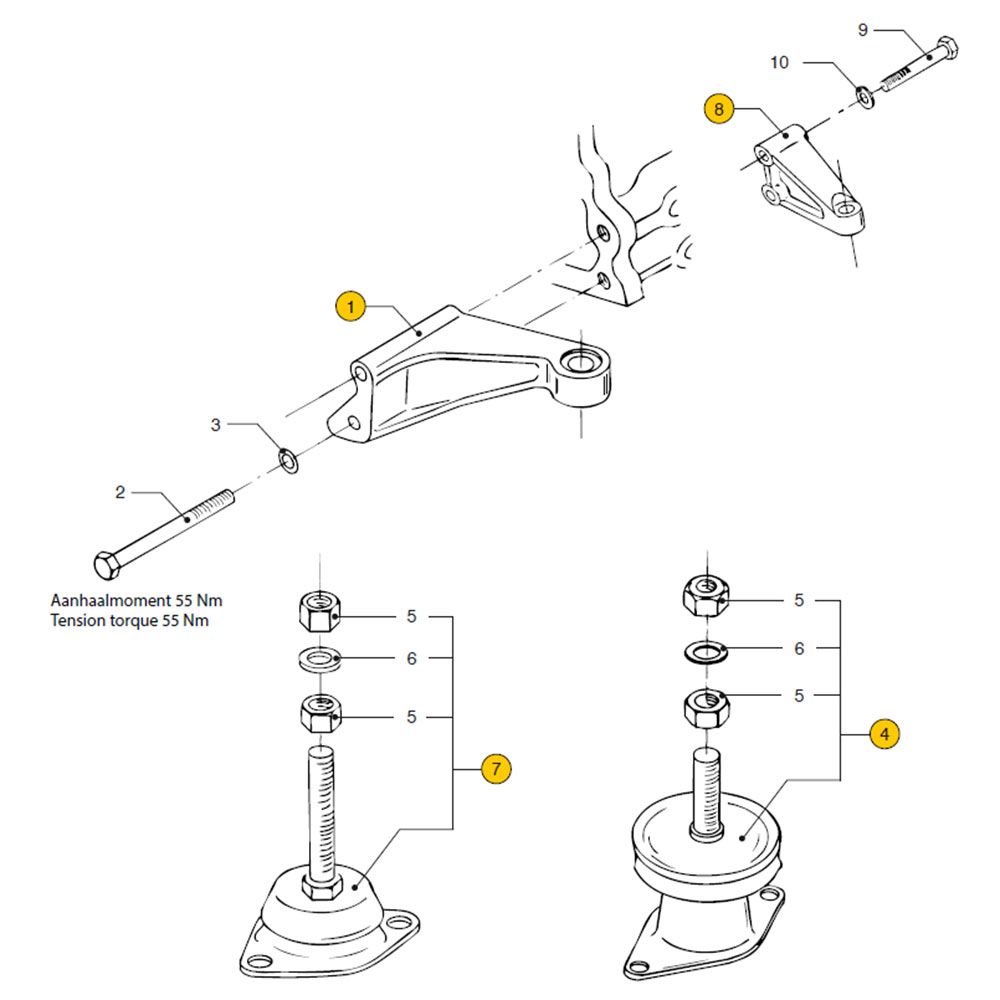 9
10
8
1
3
2
Aanhaalmoment 55 Nm
Tension torque 55 Nm
5
6
5
7
5
6
5
4