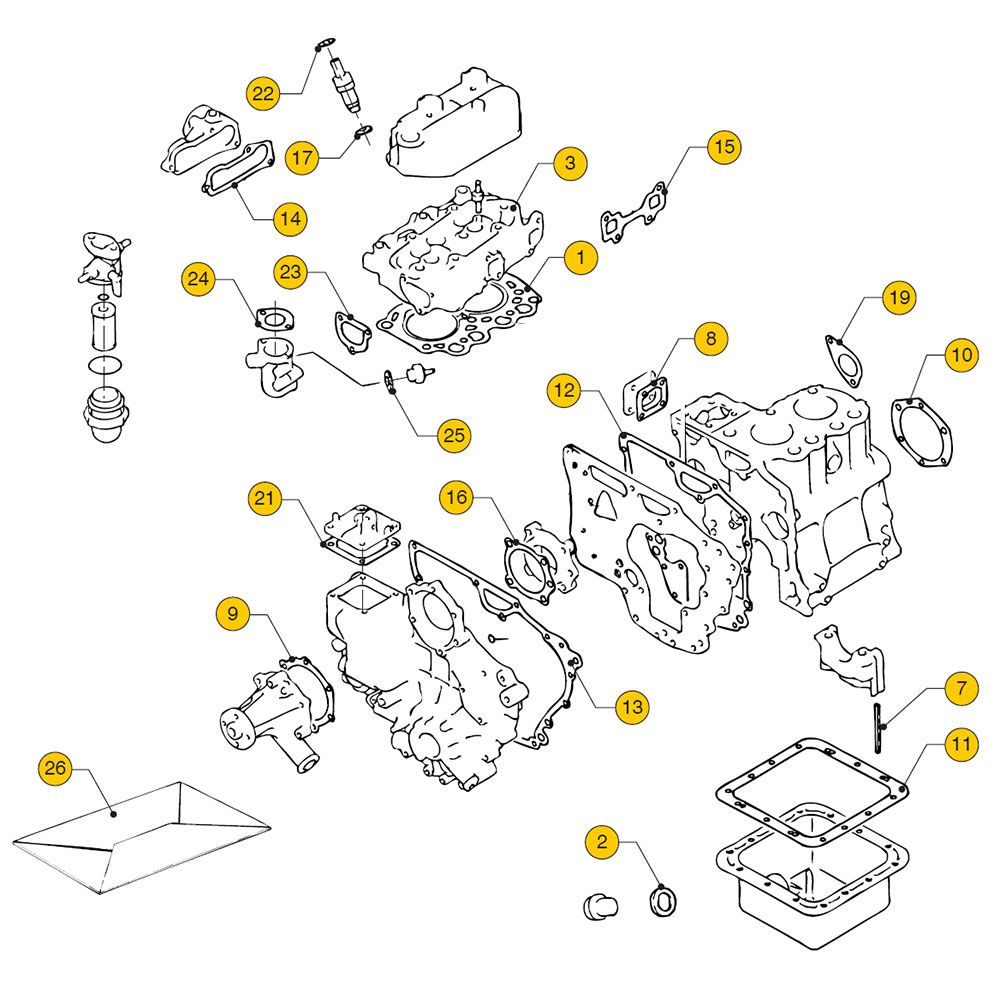 22
17
3
15
14
1
24
23
19
8
10
12
25
21
16
9
13
7
11
26
2