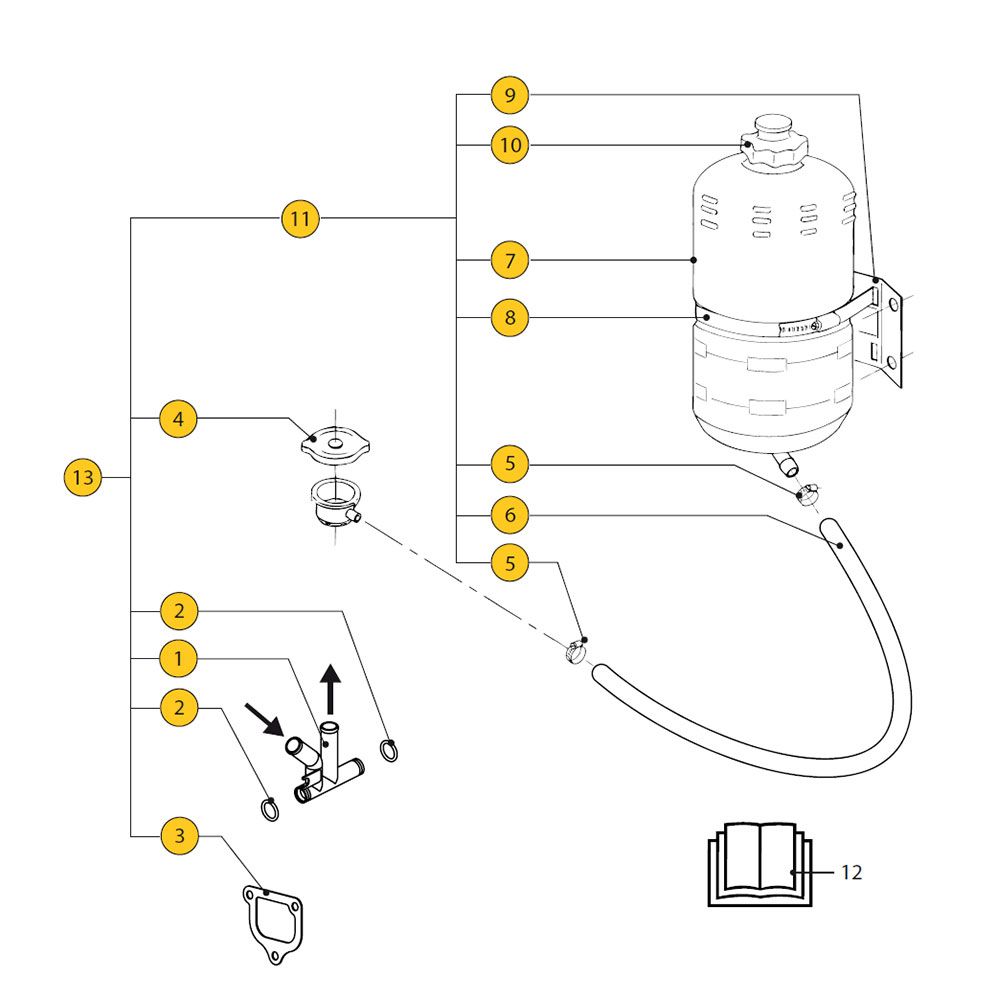 9
10
11
7
8
4
13
5
6
5
2
1
2
3
12