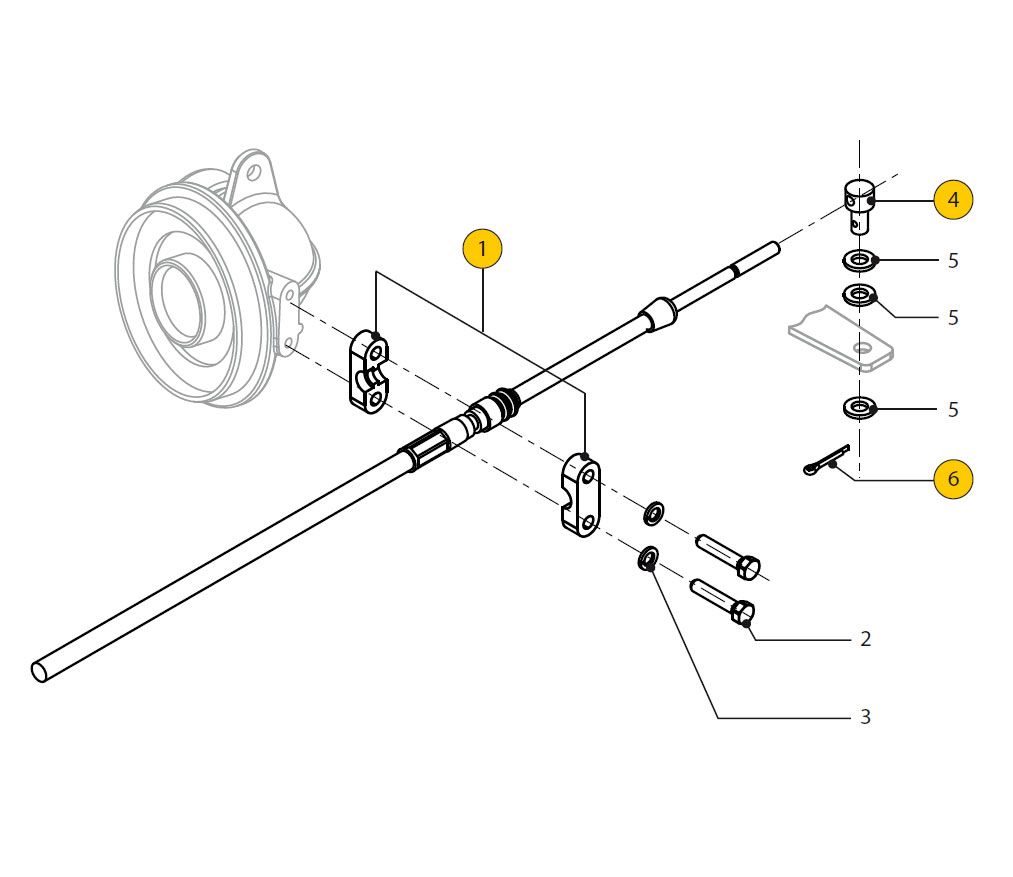 1
4
5
5
5
6
2
3