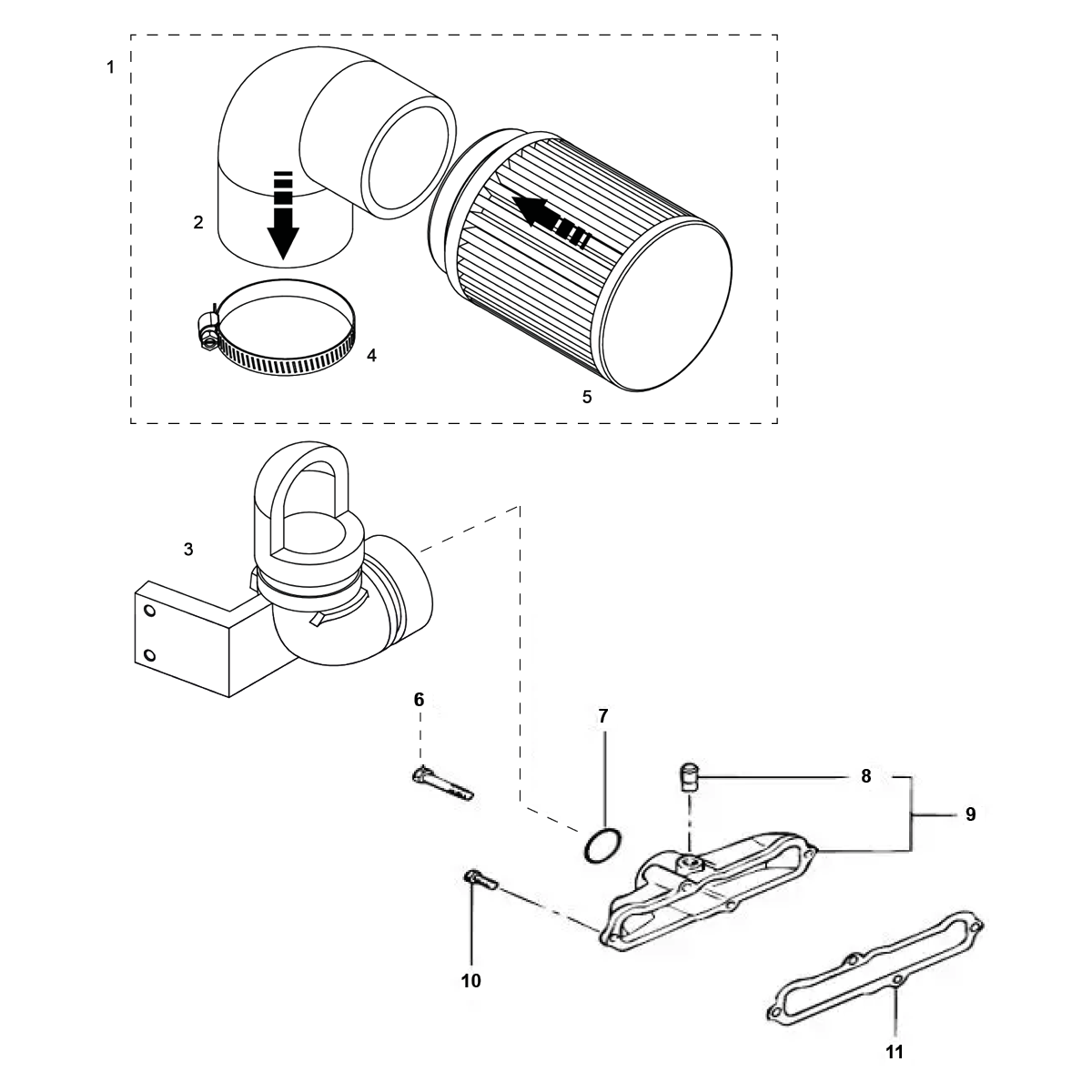 1
2
4
5
3
6
7
8
9
10
11