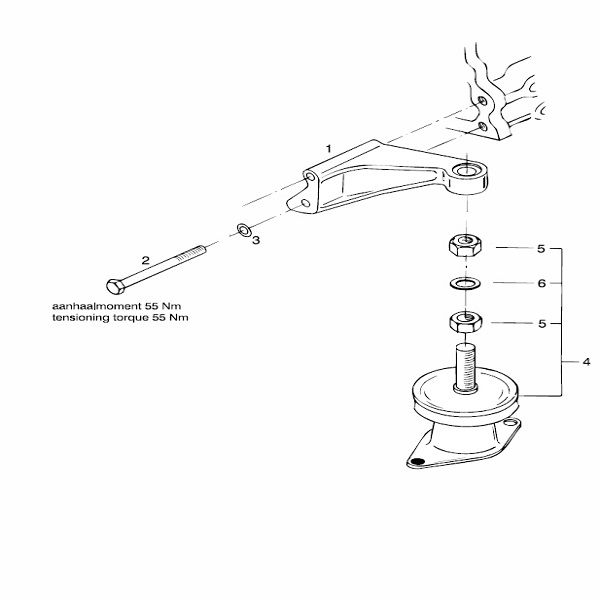 1

2

3

aanhaalmoment 55 Nm
tensioning torque 55 Nm

5

6

5

4