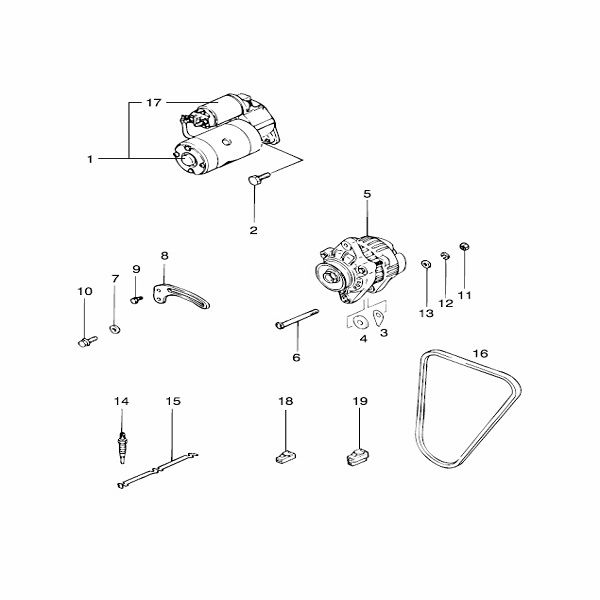 17
1
2
5
8
9
7
10
13
12
11
4
3
6
16
14
15
18
19