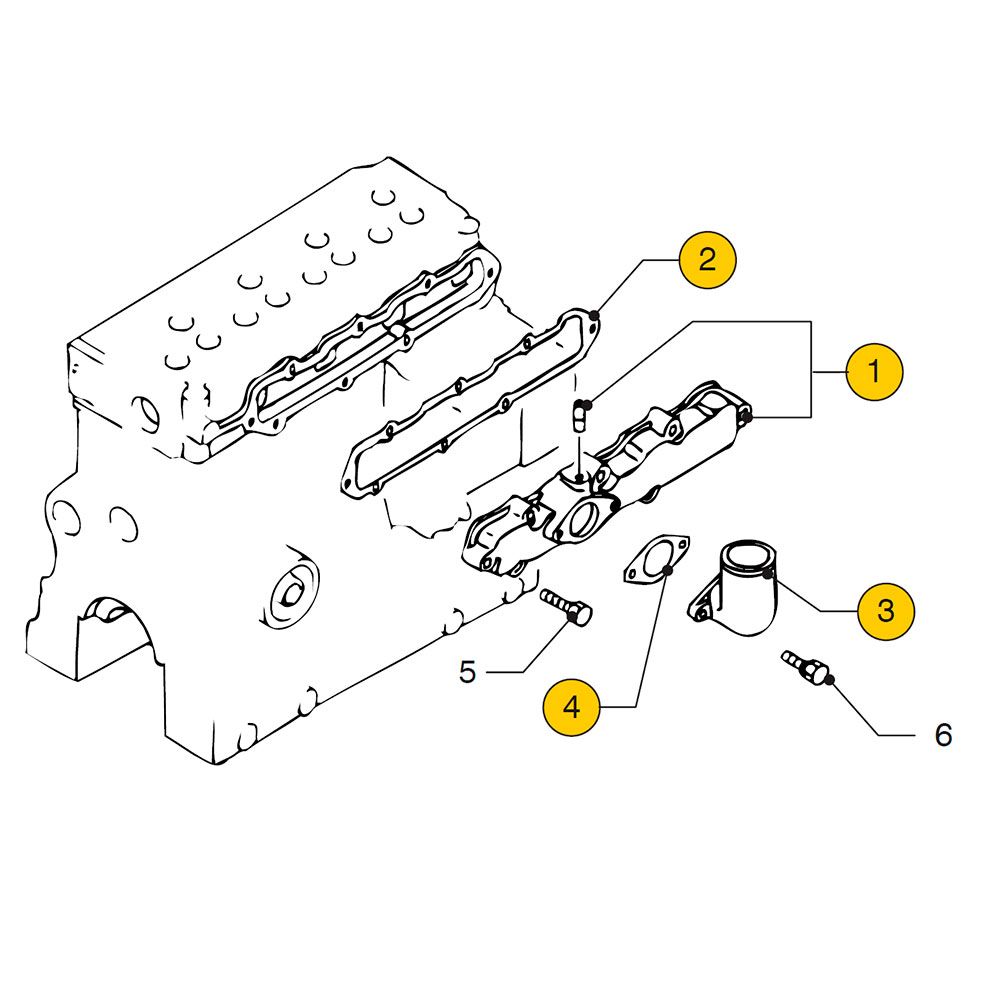 2
1
3
5
4
6