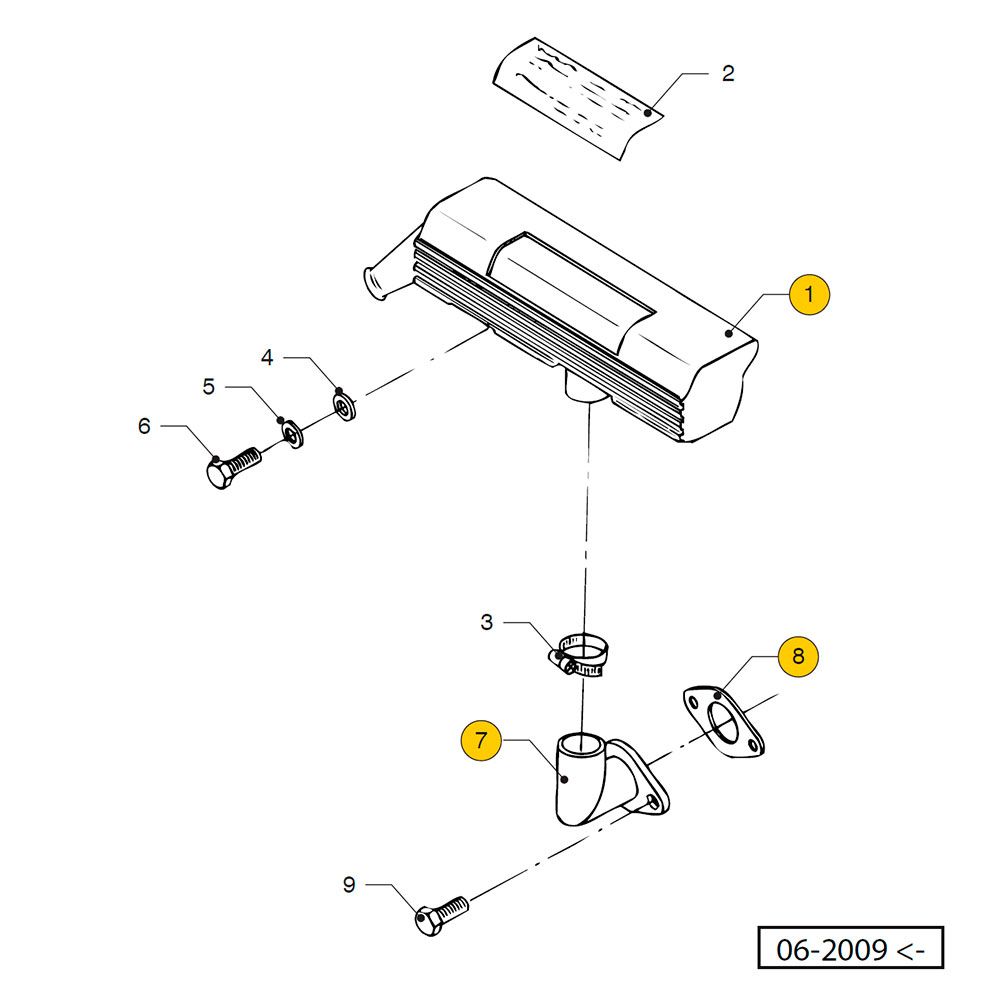 2

1

4

5

6

3

8

7

9

06-2009 <-