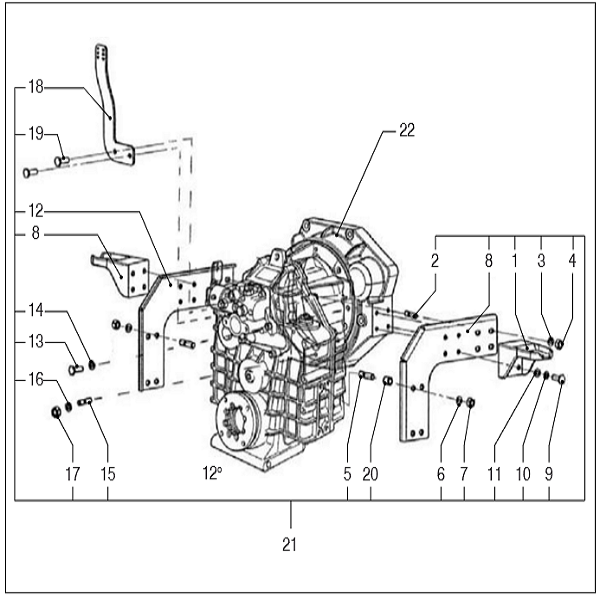 18
19
22
12
8
2
8
1
3
4
14
13
16
17
15
12°
5
20
6
7
11
10
9
21