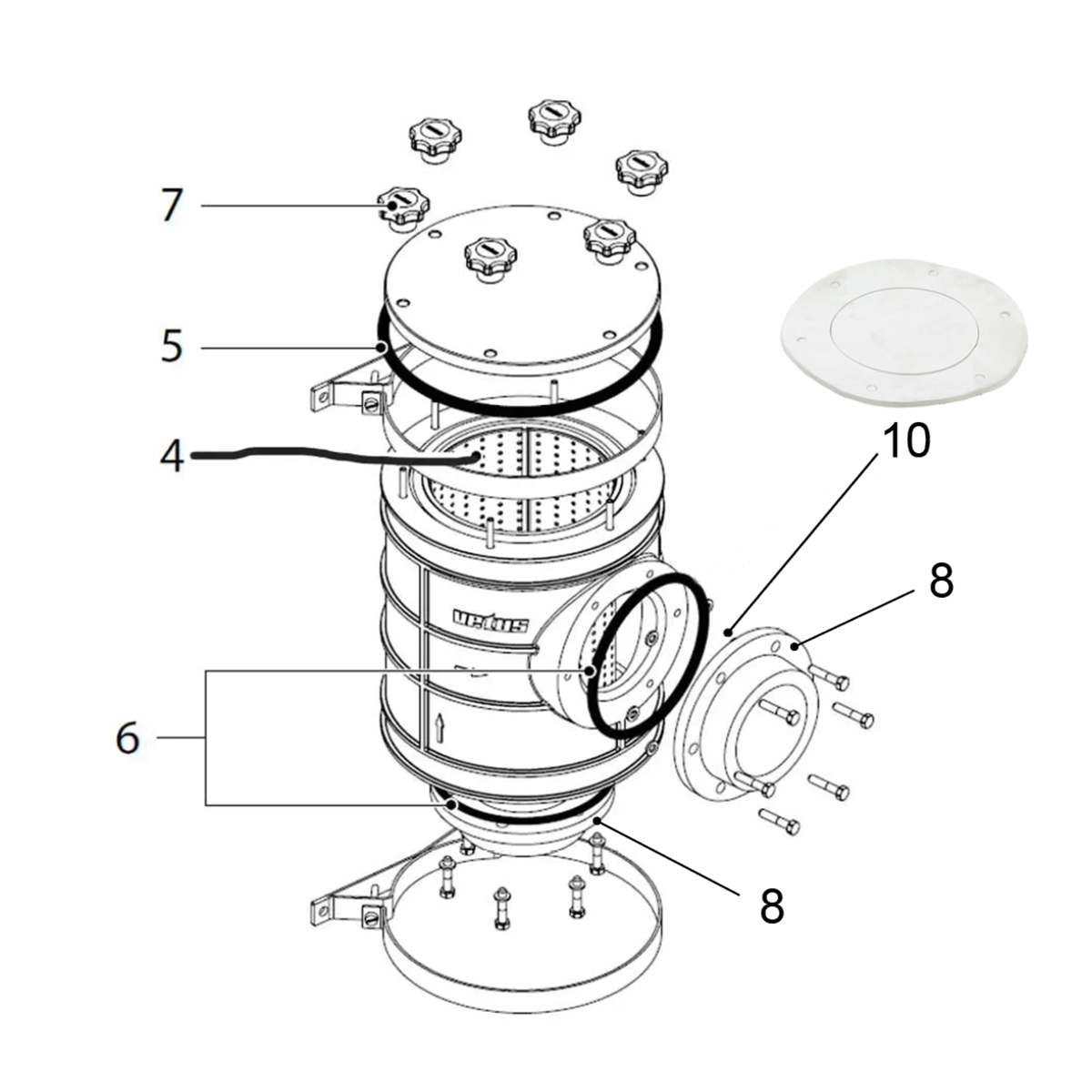 7
5
4
10
8
vetus
6
8