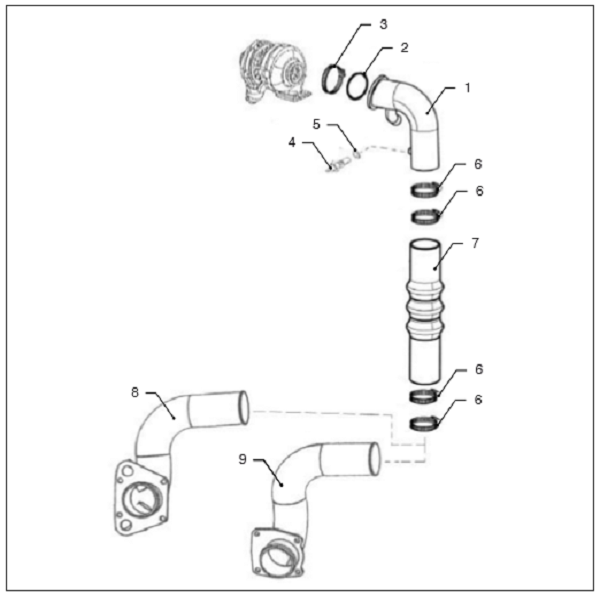 3
2
1
5
4
6
6
7
6
6
8
9