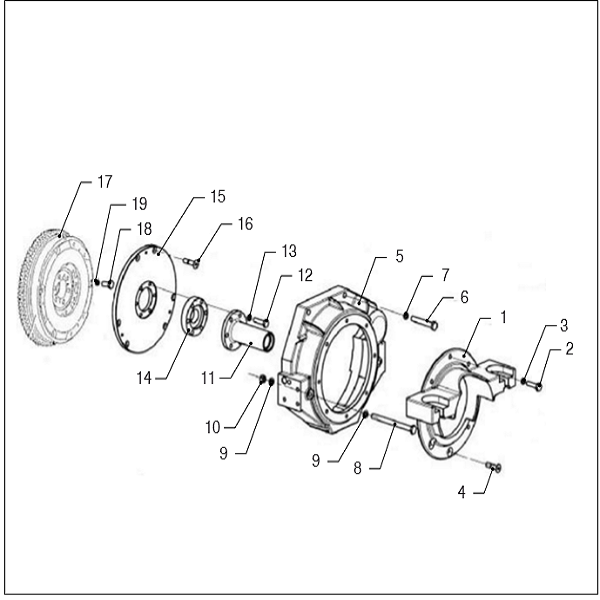 17
19
18
15
16
13
12
5
7
6
1
3
2
14
11
10
9
9
8
4