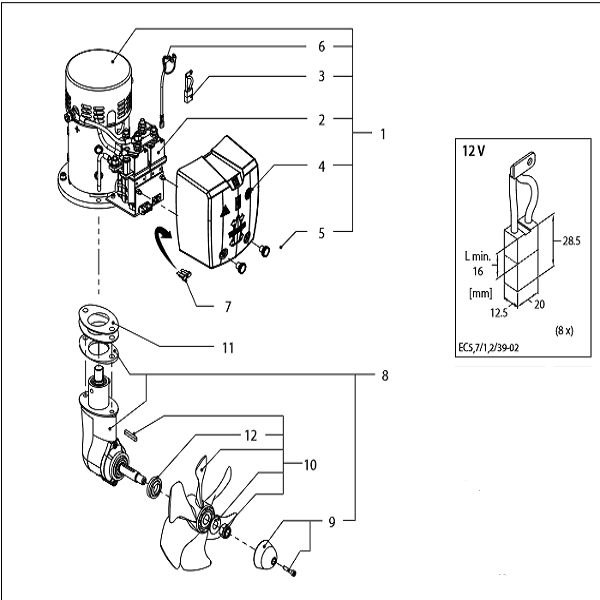 6
3
2
1
4
5
7
11
8
12
10
9

12 V
28.5
L min.
16
[mm]
12.5
20
(8 x)
EC5,7/1,2/39-02