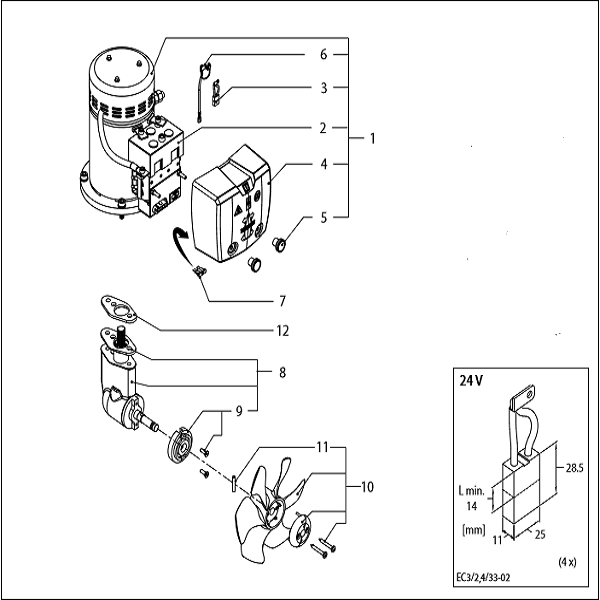 6
3
2
1
4
5
7
12
8
9
11
10

24 V
28.5
L min.
14
[mm]
11
25
(4 x)
EC3/2,4/33-02