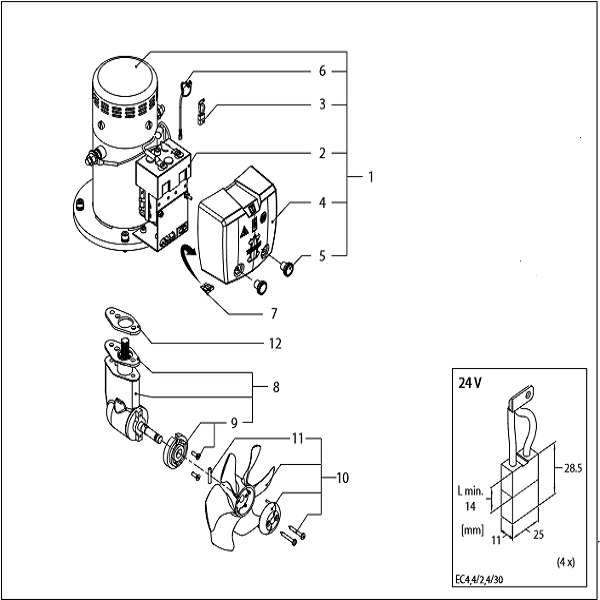 6
3
2
1
4
5
7
12
8
9
11
10

24 V
28.5
L min.
14
[mm]
11
25
(4 x)
EC4,4/2,4/30